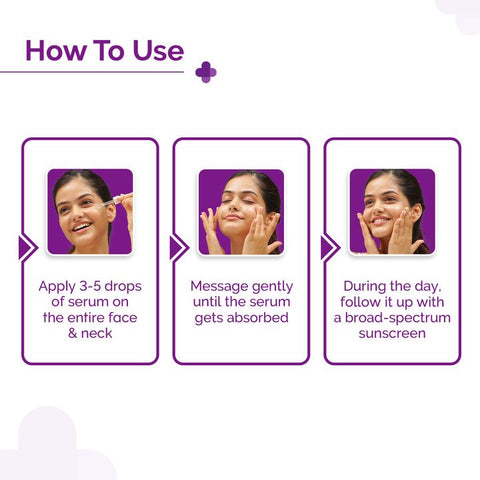 How To Use

Apply 3-5 drops of serum on the entire face & neck

Message gently until the serum gets absorbed

During the day, follow it up with a broad-spectrum sunscreen